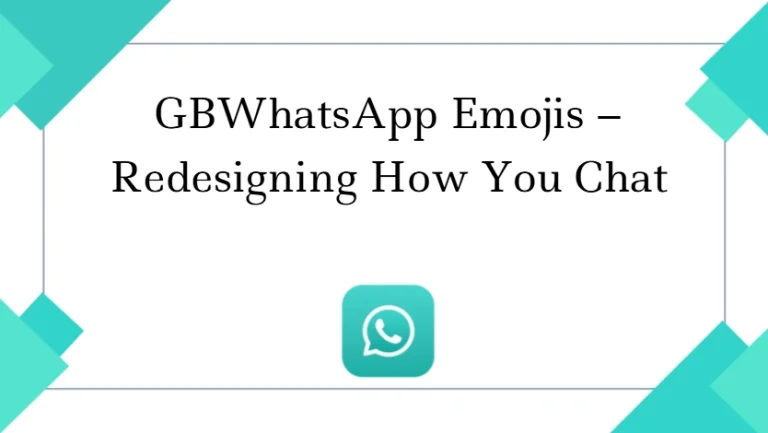 GBWhatsApp Emojis –
Redesigning How You Chat